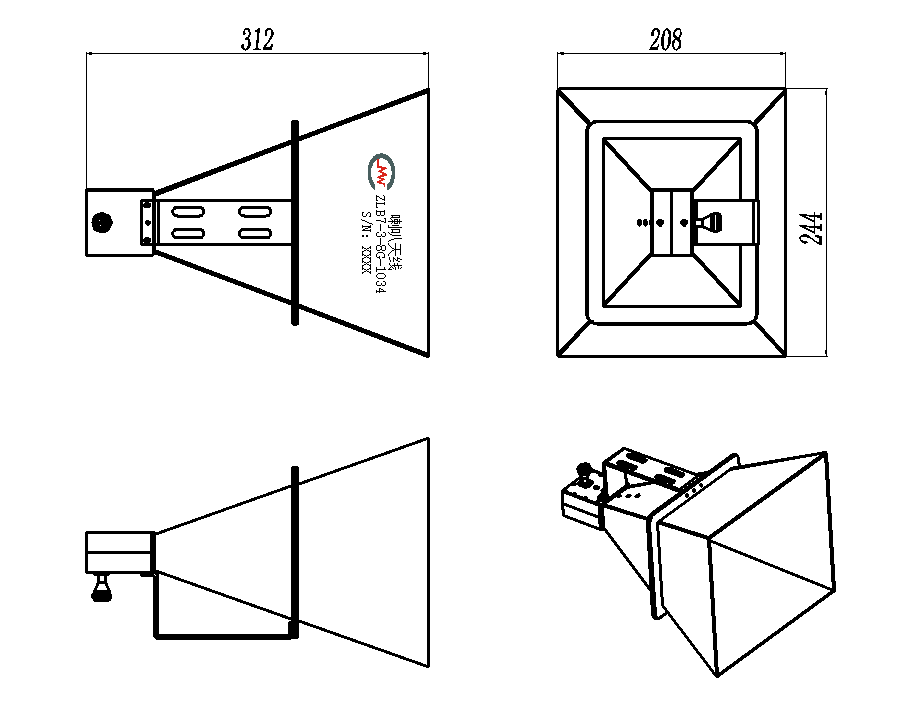 312

208

244

喇叭天线
ZLB7-3-8G-1034
S/N: XXXX