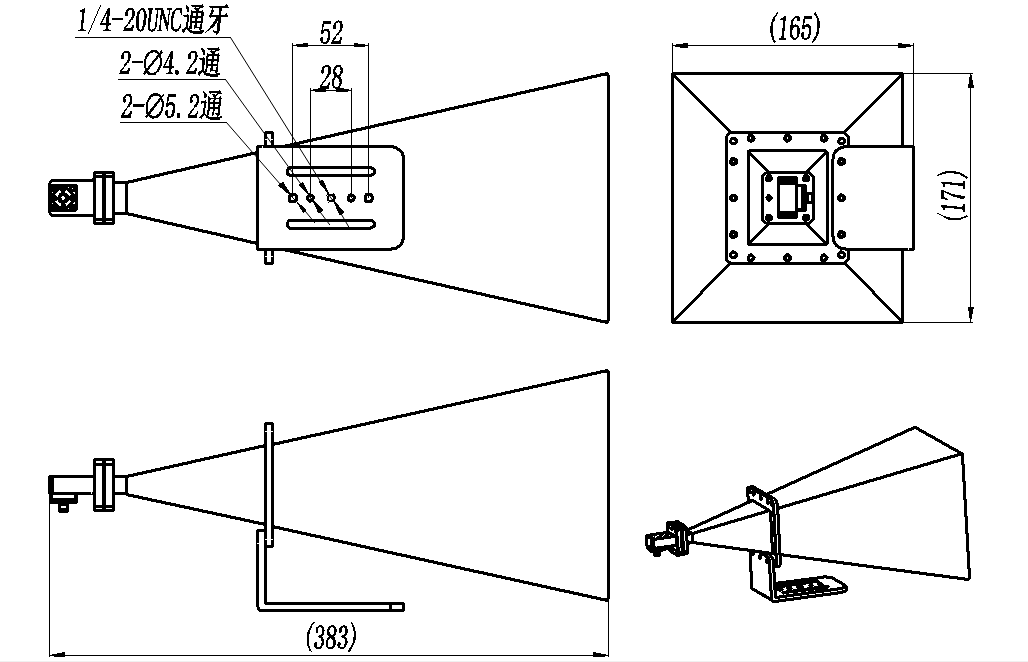 1/4-20UNC通牙
2-Ø4.2通
2-Ø5.2通
52
28
(165)
(171)
(383)