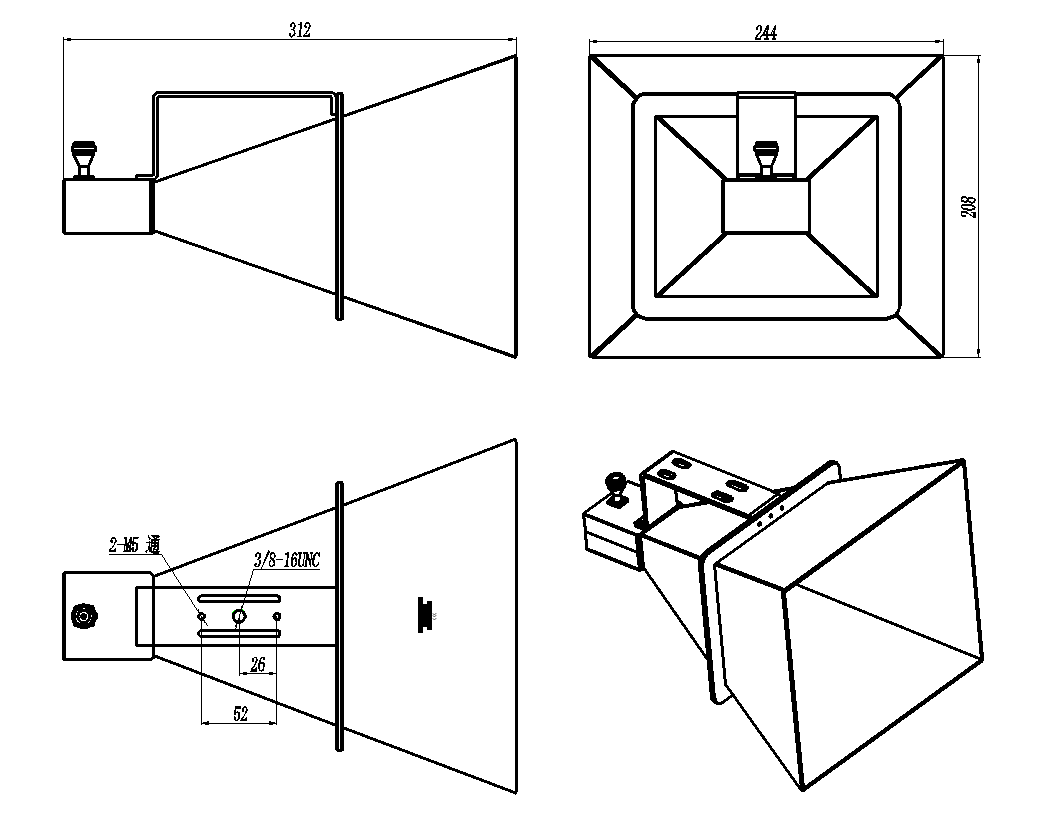 312

244

208

2-M5 通

3/8-16UNC

26

52